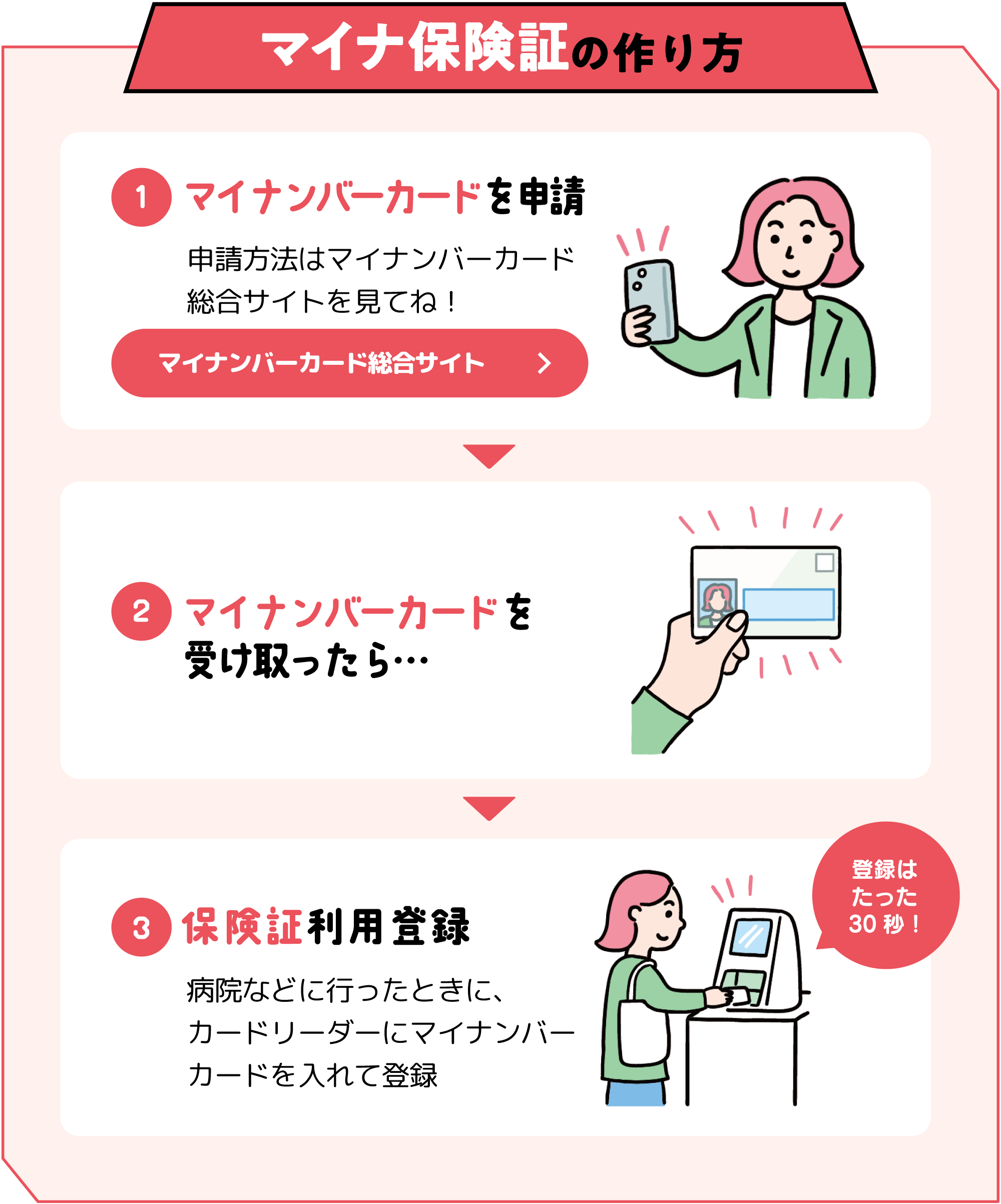 マイナ保険証の作り方

1 マイナンバーカードを申請

申請方法はマイナンバーカード総合サイトを見てね！

マイナンバーカード総合サイト

2 マイナンバーカードを受け取ったら…

3 保険証利用登録

病院などに行ったときに、カードリーダーにマイナンバーカードを入れて登録

登録はたった30秒！